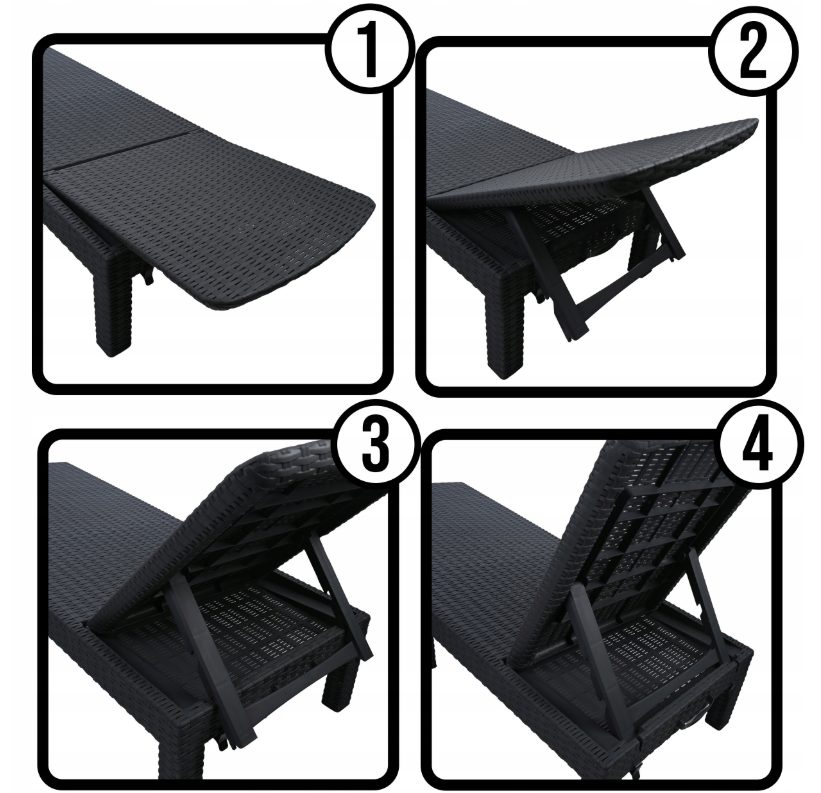 1
2
3
4